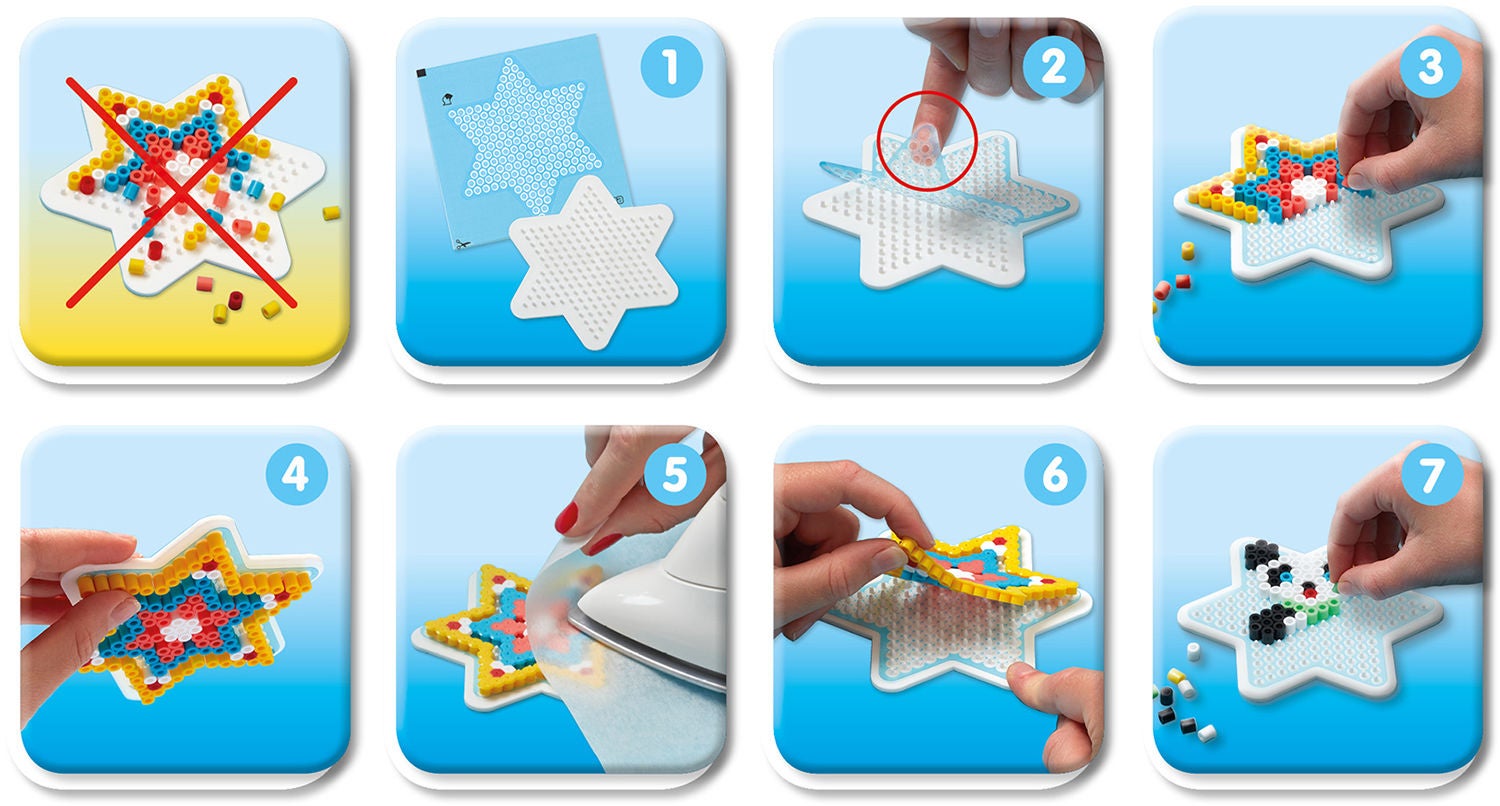 1

2

3

4

5

6

7