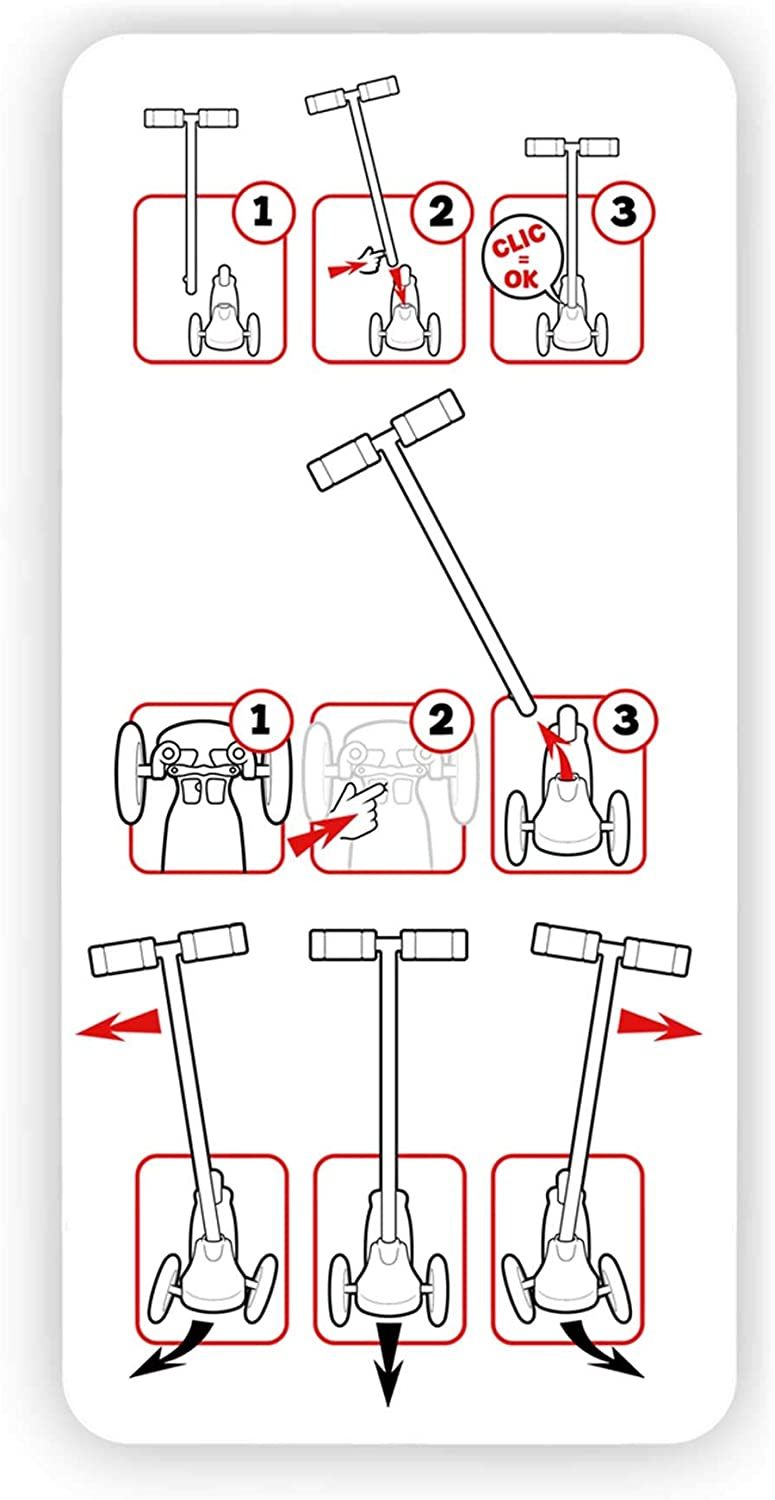 1
2
3
CLIC
=
OK
1
2
3